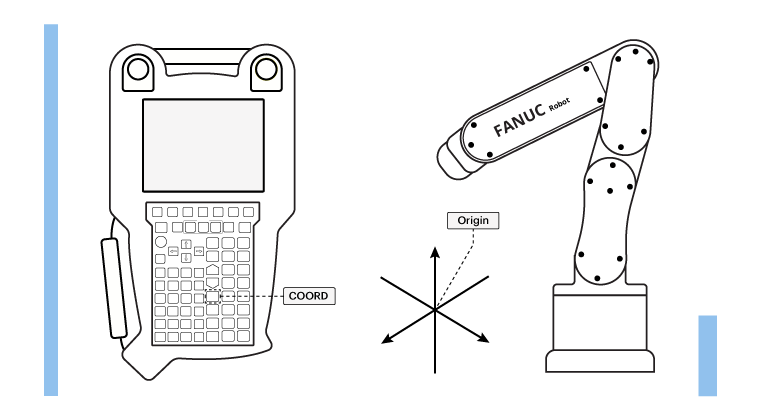 COORD

Origin

FANUC Robot